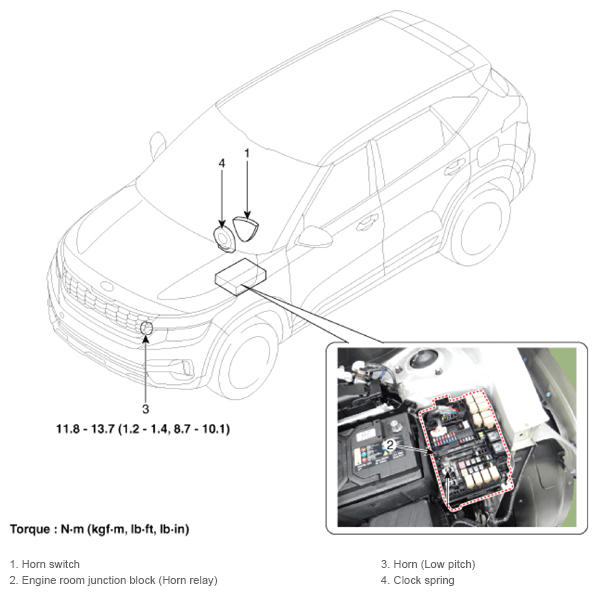 4

1

3

11.8 - 13.7 (1.2 - 1.4, 8.7 - 10.1)

2

Torque : N·m (kgf·m, lb·ft, lb·in)

1. Horn switch
2. Engine room junction block (Horn relay)

3. Horn (Low pitch)
4. Clock spring