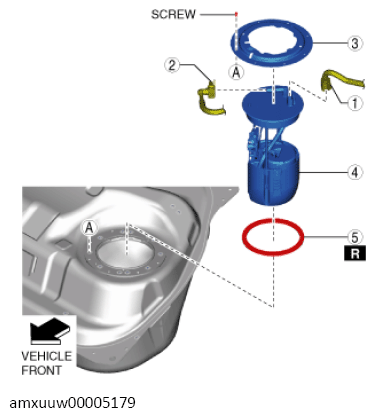 SCREW

3

2

A

1

4

A

5

R

VEHICLE FRONT

amxuuw00005179