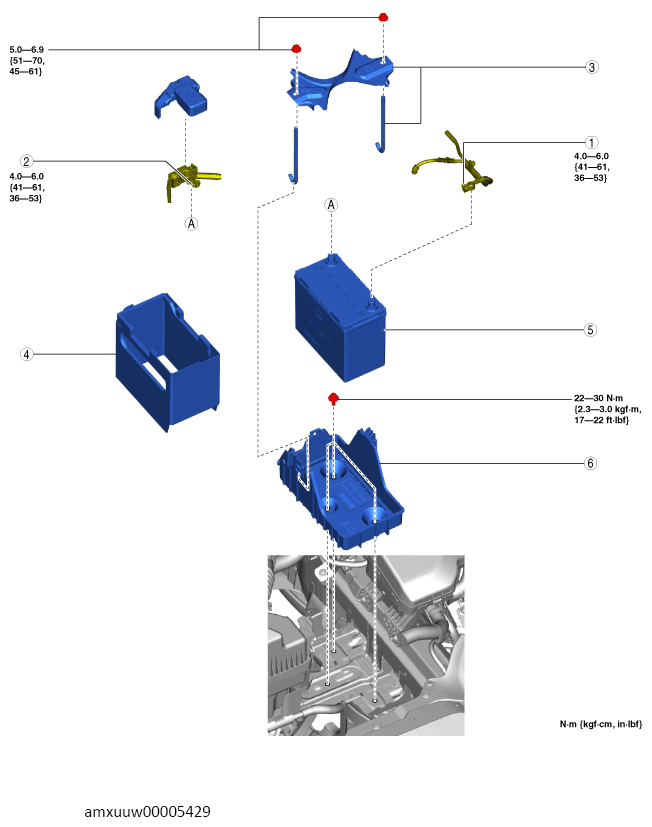 5.0—6.9
{51—70,
45—61}

3

2
4.0—6.0
{41—61,
36—53}

A

1
4.0—6.0
{41—61,
36—53}

A

4

5

22—30 N·m
{2.3—3.0 kgf·m,
17—22 ft·lbf}

6

N·m {kgf·cm, in·lbf}

amxuuw00005429