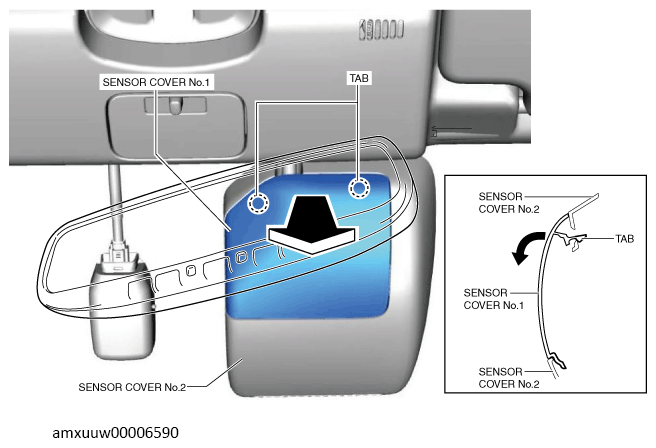 SENSOR COVER No.1

TAB

SENSOR COVER No.2

SENSOR COVER No.2

TAB

SENSOR COVER No.1

SENSOR COVER No.2

amxuuw00006590