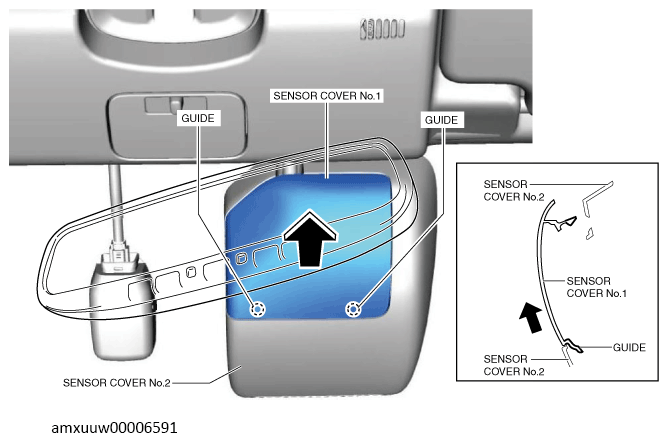 SENSOR COVER No.1

GUIDE

GUIDE

SENSOR COVER No.2

SENSOR COVER No.2

SENSOR COVER No.1

GUIDE

SENSOR COVER No.2

amxuuw00006591