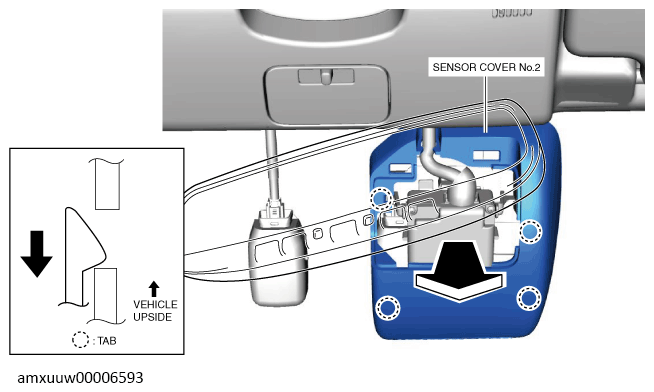 SENSOR COVER No.2

VEHICLE UPSIDE

: TAB

amxuuw00006593