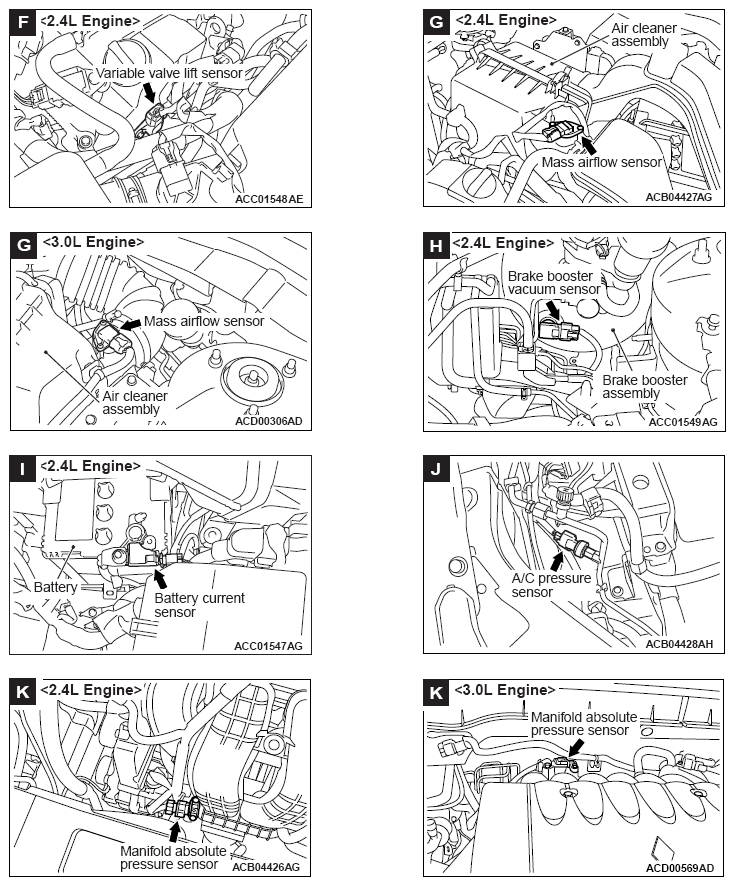 F <2.4L Engine>

Variable valve lift sensor

ACC01548AE

G <2.4L Engine>

Air cleaner assembly

Mass airflow sensor

ACB04427AG

G <3.0L Engine>

Mass airflow sensor

Air cleaner assembly

ACD00306AD

H <2.4L Engine>

Brake booster vacuum sensor

Brake booster assembly

ACC01549AG

I <2.4L Engine>

Battery

Battery current sensor

ACC01547AG

J

A/C pressure sensor

ACB04428AH

K <2.4L Engine>

Manifold absolute pressure sensor

ACB04426AG

K <3.0L Engine>

Manifold absolute pressure sensor

ACD00569AD