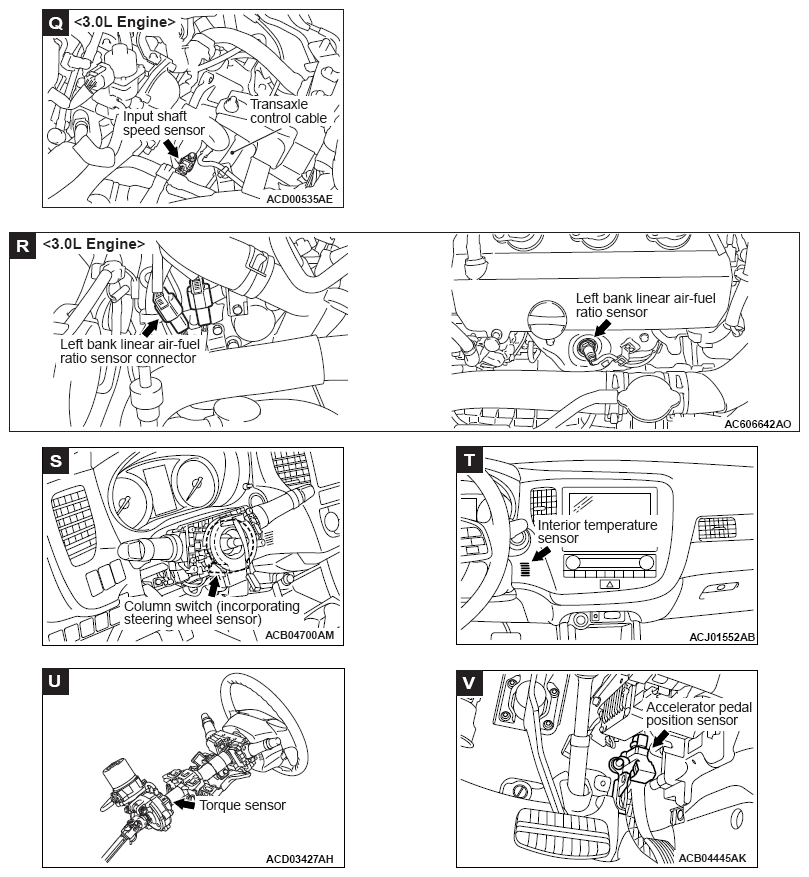 Q <3.0L Engine>

Input shaft speed sensor

Transaxle control cable

ACD00535AE

R <3.0L Engine>

Left bank linear air-fuel ratio sensor connector

Left bank linear air-fuel ratio sensor

AC606642AO

S

Column switch (incorporating steering wheel sensor)

ACB04700AM

T

Interior temperature sensor

ACJ01552AB

U

Torque sensor

ACD03427AH

V

Accelerator pedal position sensor

ACB04445AK