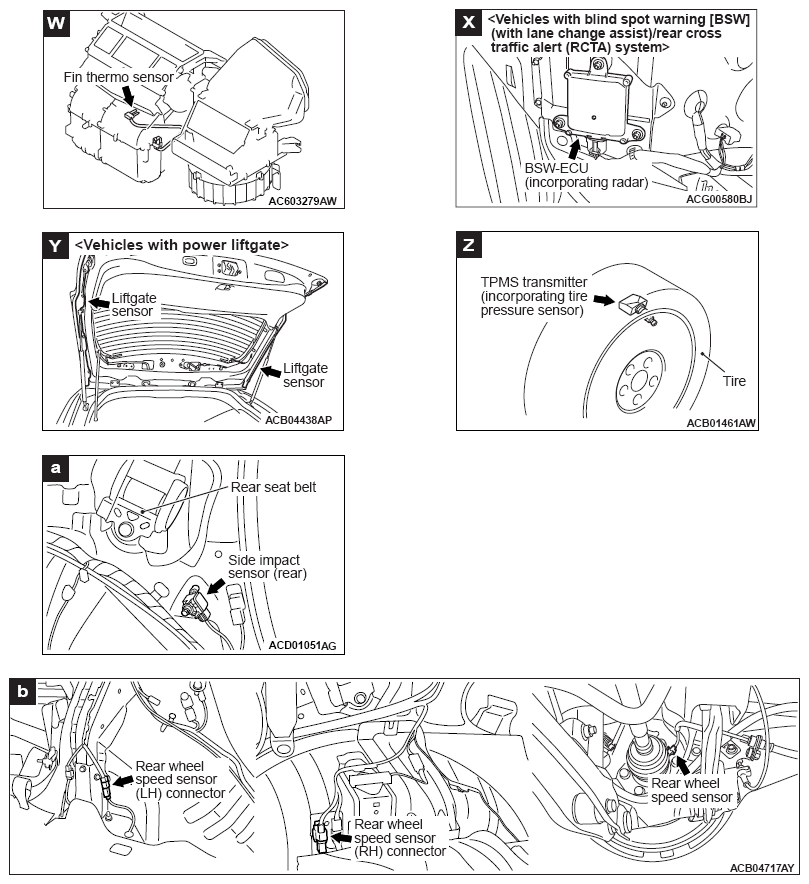 W

Fin thermo sensor

AC603279AW

X <Vehicles with blind spot warning [BSW] (with lane change assist)/rear cross traffic alert (RCTA) system>

BSW-ECU (incorporating radar)

ACG00580BJ

Y <Vehicles with power liftgate>

Liftgate sensor

Liftgate sensor

ACB04438AP

Z

TPMS transmitter (incorporating tire pressure sensor)

Tire

ACB01461AW

a

Rear seat belt

Side impact sensor (rear)

ACD01051AG

b

Rear wheel speed sensor (LH) connector

Rear wheel speed sensor (RH) connector

Rear wheel speed sensor

ACB04717AY