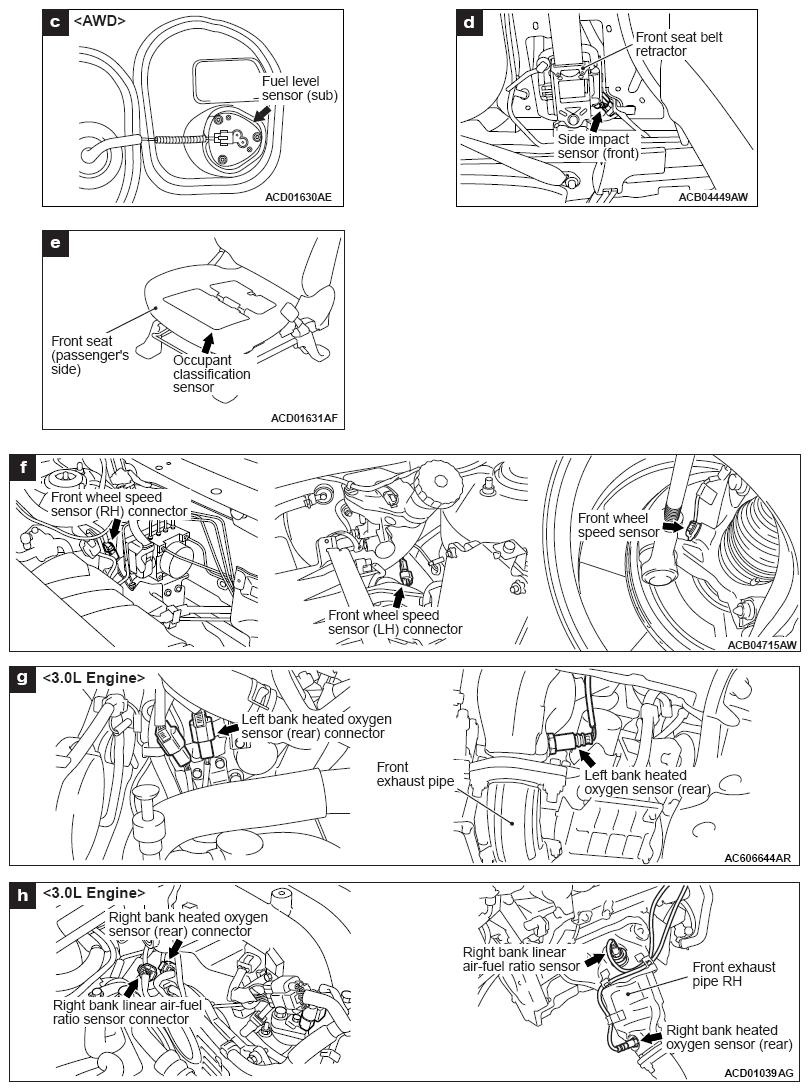 c <AWD>

Fuel level sensor (sub)

ACD01630AE

d

Front seat belt retractor

Side impact sensor (front)

ACB04449AW

e

Front seat (passenger's side)

Occupant classification sensor

ACD01631AF

f

Front wheel speed sensor (RH) connector

Front wheel speed sensor (LH) connector

Front wheel speed sensor

ACB04715AW

g <3.0L Engine>

Left bank heated oxygen sensor (rear) connector

Front exhaust pipe

Left bank heated oxygen sensor (rear)

AC606644AR

h <3.0L Engine>

Right bank heated oxygen sensor (rear) connector

Right bank linear air-fuel ratio sensor connector

Right bank linear air-fuel ratio sensor

Front exhaust pipe RH

Right bank heated oxygen sensor (rear)

ACD01039AG