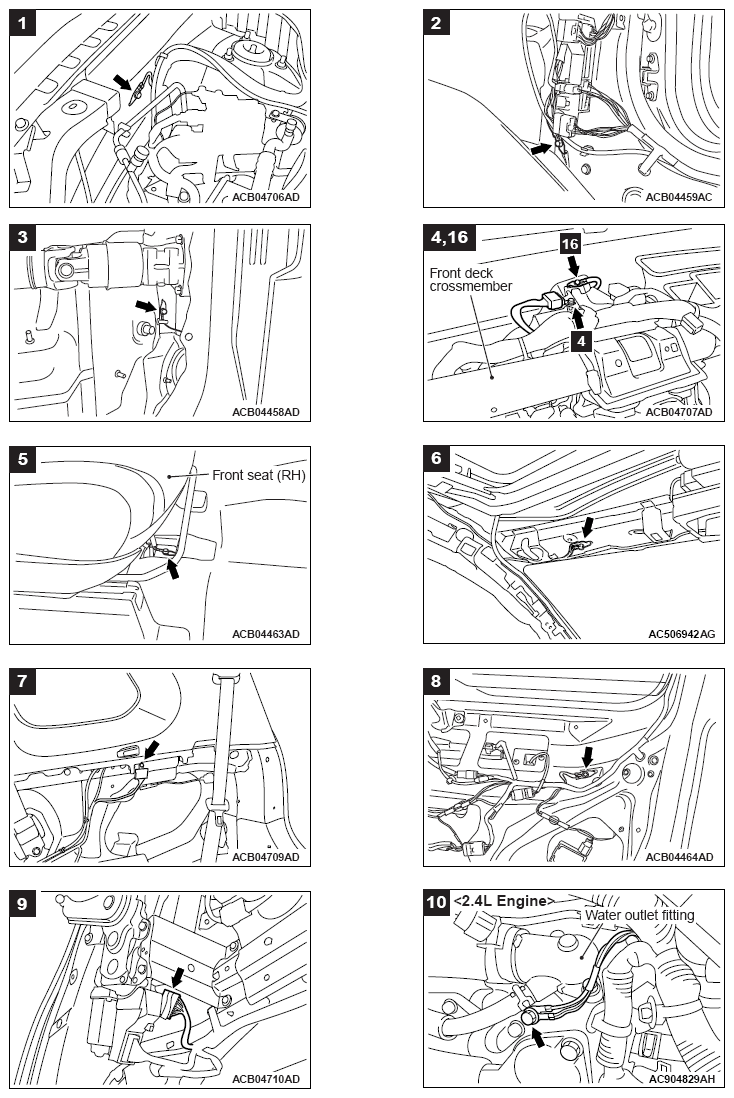 1
ACB04706AD

2
ACB04459AC

3
ACB04458AD

4,16
16
Front deck crossmember
4
ACB04707AD

5
Front seat (RH)
ACB04463AD

6
AC506942AG

7
ACB04709AD

8
ACB04464AD

9
ACB04710AD

10 <2.4L Engine>
Water outlet fitting
AC904829AH