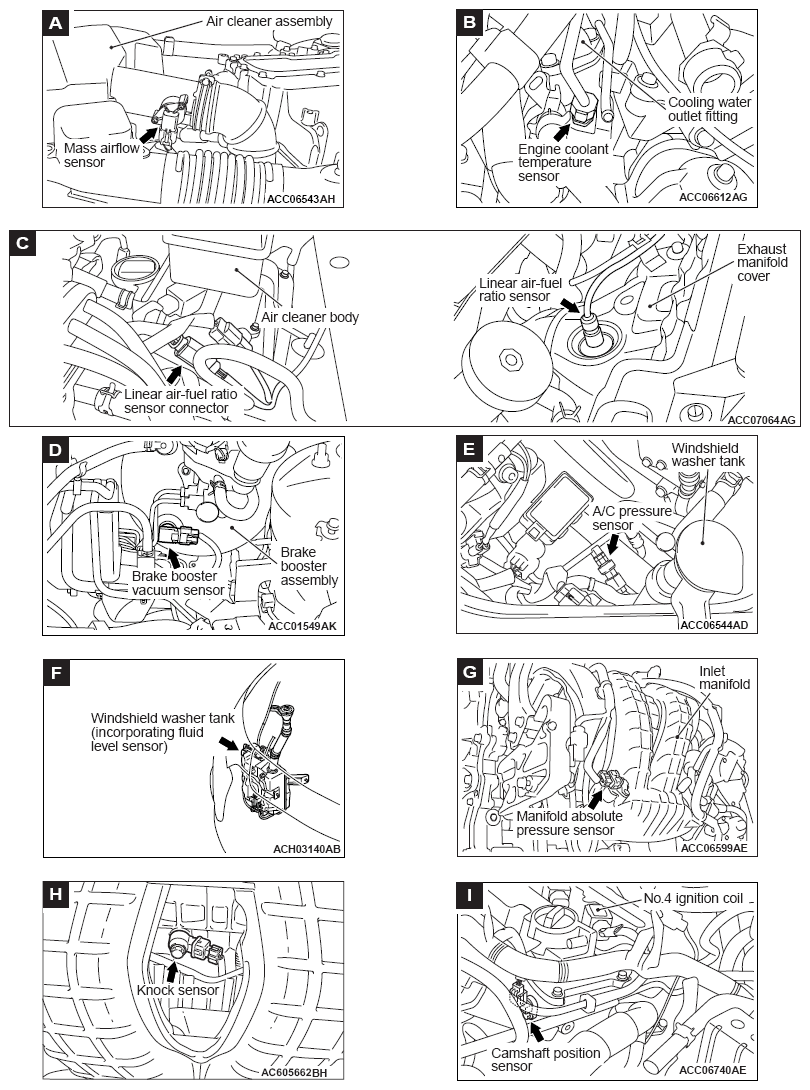 A
Air cleaner assembly
Mass airflow sensor
ACC06543AH

B
Cooling water outlet fitting
Engine coolant temperature sensor
ACC06612AG

C
Air cleaner body
Linear air-fuel ratio sensor connector
Linear air-fuel ratio sensor
Exhaust manifold cover
ACC07064AG

D
Brake booster vacuum sensor
Brake booster assembly
ACC01549AK

E
Windshield washer tank
A/C pressure sensor
ACC06544AD

F
Windshield washer tank (incorporating fluid level sensor)
ACH03140AB

G
Inlet manifold
Manifold absolute pressure sensor
ACC06599AE

H
Knock sensor
AC605662BH

I
No.4 ignition coil
Camshaft position sensor
ACC06740AE