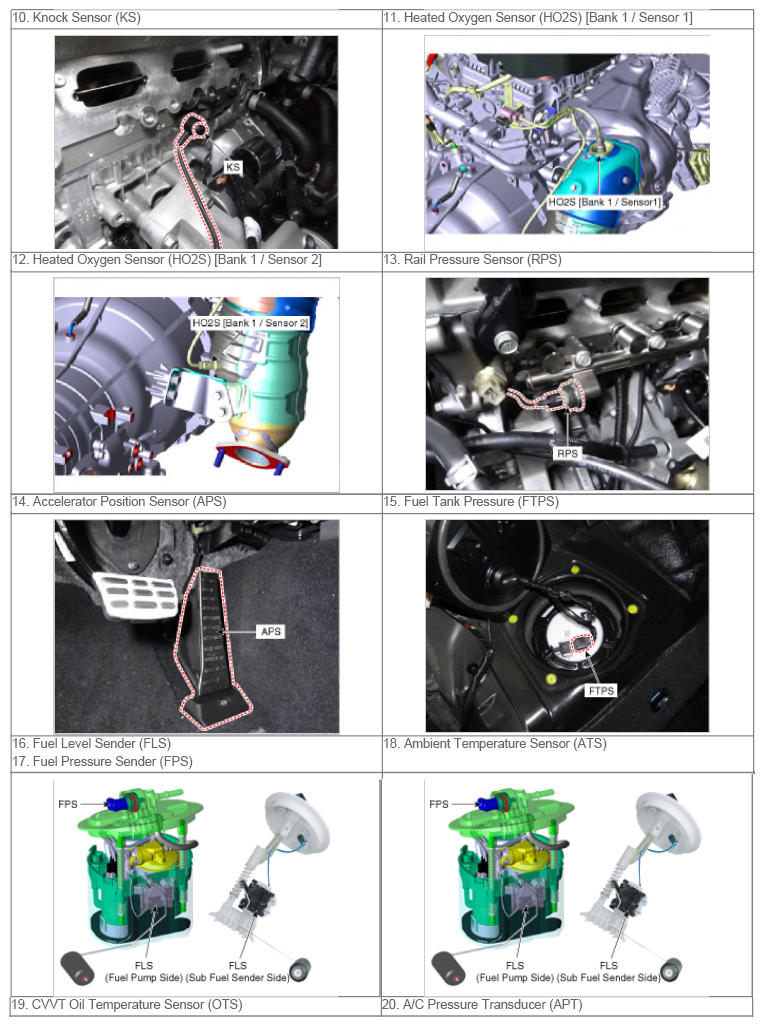 | 10. Knock Sensor (KS) | 11. Heated Oxygen Sensor (HO2S) [Bank 1 / Sensor 1] |
|---|---|
| KS | HO2S [Bank 1 / Sensor1] |
| 12. Heated Oxygen Sensor (HO2S) [Bank 1 / Sensor 2] | 13. Rail Pressure Sensor (RPS) |
| HO2S [Bank 1 / Sensor 2] | RPS |
| 14. Accelerator Position Sensor (APS) | 15. Fuel Tank Pressure (FTPS) |
| APS | FTPS |
| 16. Fuel Level Sender (FLS) 17. Fuel Pressure Sender (FPS) | 18. Ambient Temperature Sensor (ATS) |
| FPS FLS (Fuel Pump Side) FLS (Sub Fuel Sender Side) | FPS FLS (Fuel Pump Side) FLS (Sub Fuel Sender Side) |
| 19. CVVT Oil Temperature Sensor (OTS) | 20. A/C Pressure Transducer (APT) |