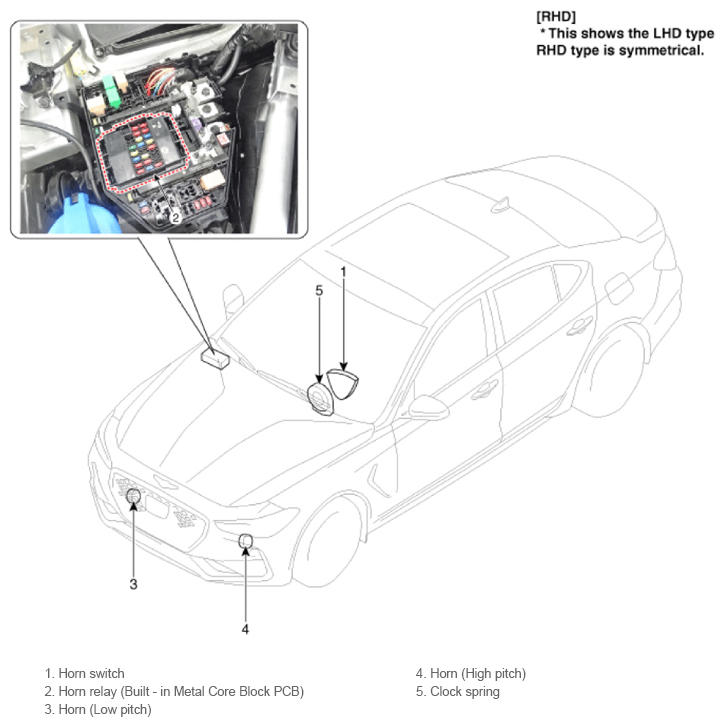 [RHD]
* This shows the LHD type
RHD type is symmetrical.

2

1

5

3

4

1. Horn switch
2. Horn relay (Built - in Metal Core Block PCB)
3. Horn (Low pitch)

4. Horn (High pitch)
5. Clock spring