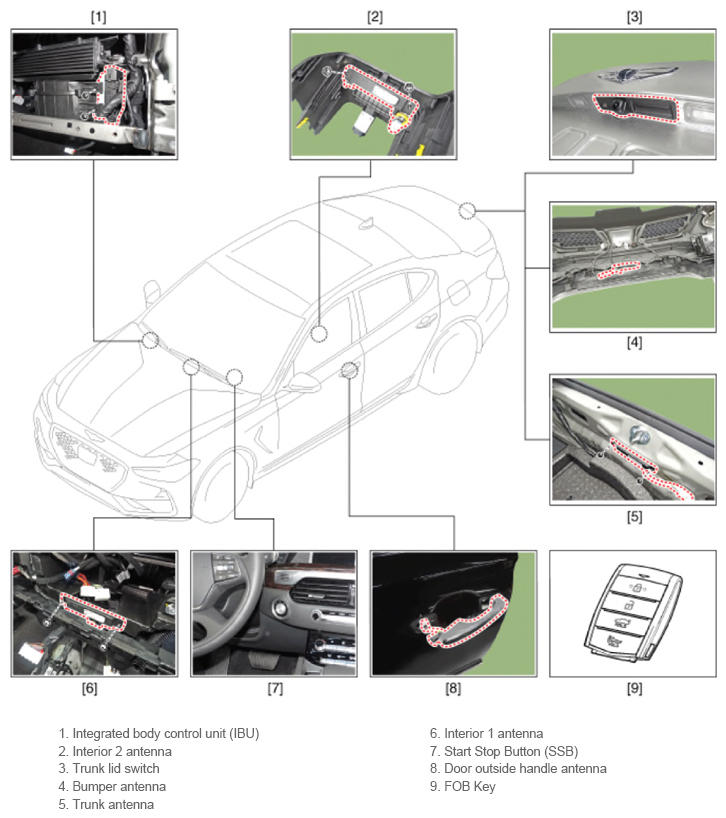 [1]

[2]

[3]

[4]

[5]

[6]

[7]

[8]

[9]

1. Integrated body control unit (IBU)
2. Interior 2 antenna
3. Trunk lid switch
4. Bumper antenna
5. Trunk antenna

6. Interior 1 antenna
7. Start Stop Button (SSB)
8. Door outside handle antenna
9. FOB Key