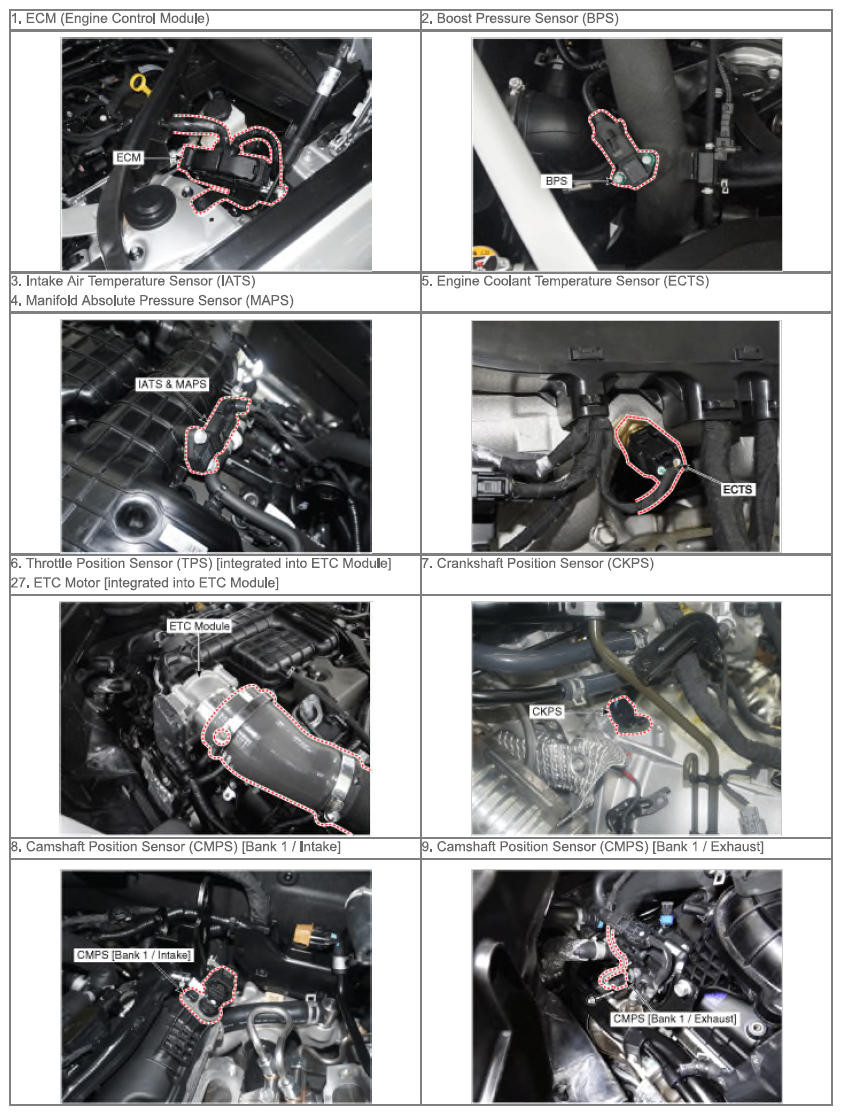 | 1. ECM (Engine Control Module) | 2. Boost Pressure Sensor (BPS) |
|---|---|
| ECM | BPS |
| 3. Intake Air Temperature Sensor (IATS) 4. Manifold Absolute Pressure Sensor (MAPS) | 5. Engine Coolant Temperature Sensor (ECTS) |
| IATS & MAPS | ECTS |
| 6. Throttle Position Sensor (TPS) [integrated into ETC Module] 27. ETC Motor [integrated into ETC Module] | 7. Crankshaft Position Sensor (CKPS) |
| ETC Module | CKPS |
| 8. Camshaft Position Sensor (CMPS) [Bank 1 / Intake] | 9. Camshaft Position Sensor (CMPS) [Bank 1 / Exhaust] |
| CMPS [Bank 1 / Intake] | CMPS [Bank 1 / Exhaust] |