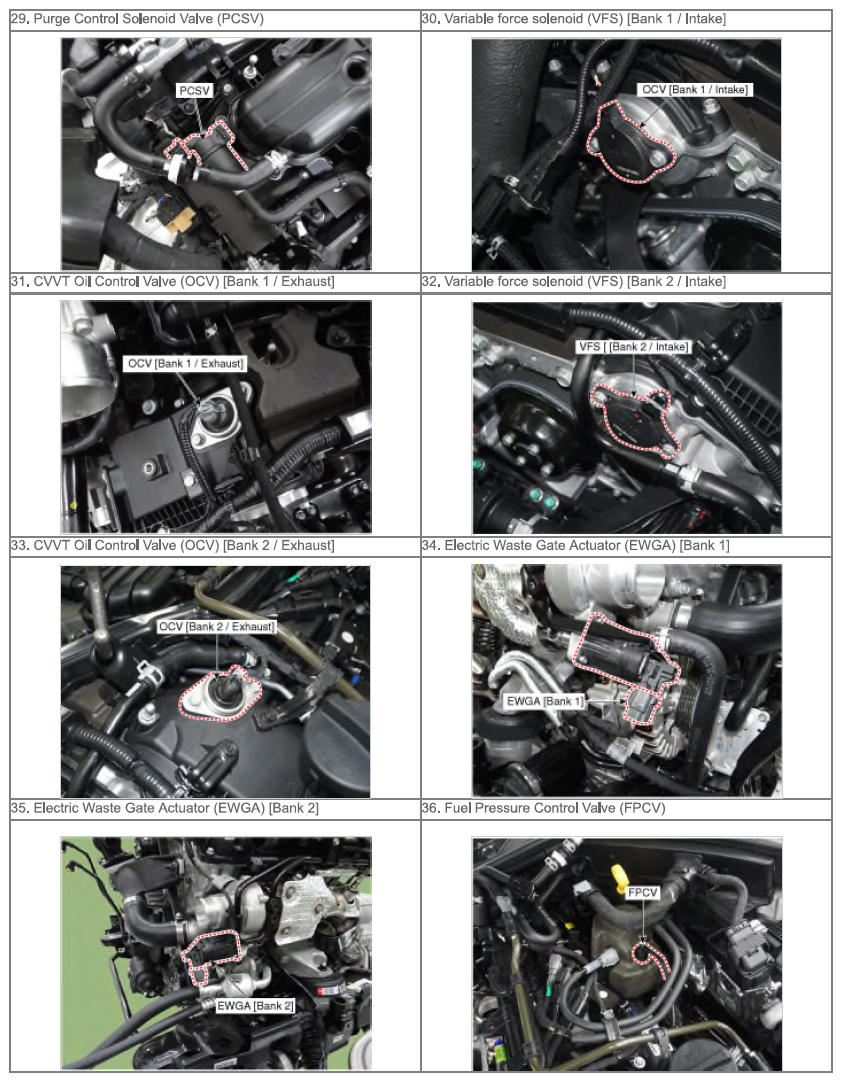 | 29. Purge Control Solenoid Valve (PCSV) | 30. Variable force solenoid (VFS) [Bank 1 / Intake] |
|---|---|
| PCSV | OCV [Bank 1 / Intake] |
| 31. CVVT Oil Control Valve (OCV) [Bank 1 / Exhaust] | 32. Variable force solenoid (VFS) [Bank 2 / Intake] |
| OCV [Bank 1 / Exhaust] | VFS [ [Bank 2 / Intake] |
| 33. CVVT Oil Control Valve (OCV) [Bank 2 / Exhaust] | 34. Electric Waste Gate Actuator (EWGA) [Bank 1] |
| OCV [Bank 2 / Exhaust] | EWGA [Bank 1] |
| 35. Electric Waste Gate Actuator (EWGA) [Bank 2] | 36. Fuel Pressure Control Valve (FPCV) |
| EWGA [Bank 2] | FPCV |