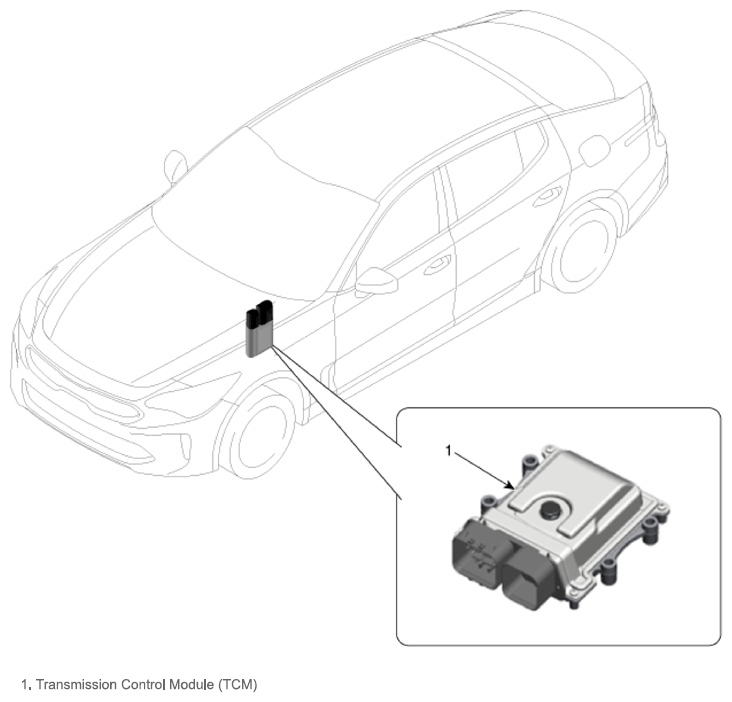 1

1. Transmission Control Module (TCM)