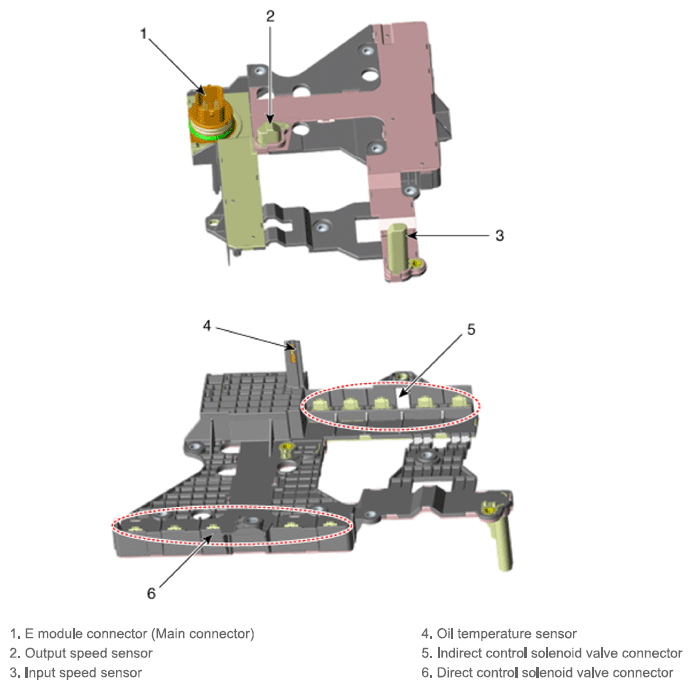 1
2
3
4
5
6

1. E module connector (Main connector)
2. Output speed sensor
3. Input speed sensor

4. Oil temperature sensor
5. Indirect control solenoid valve connector
6. Direct control solenoid valve connector