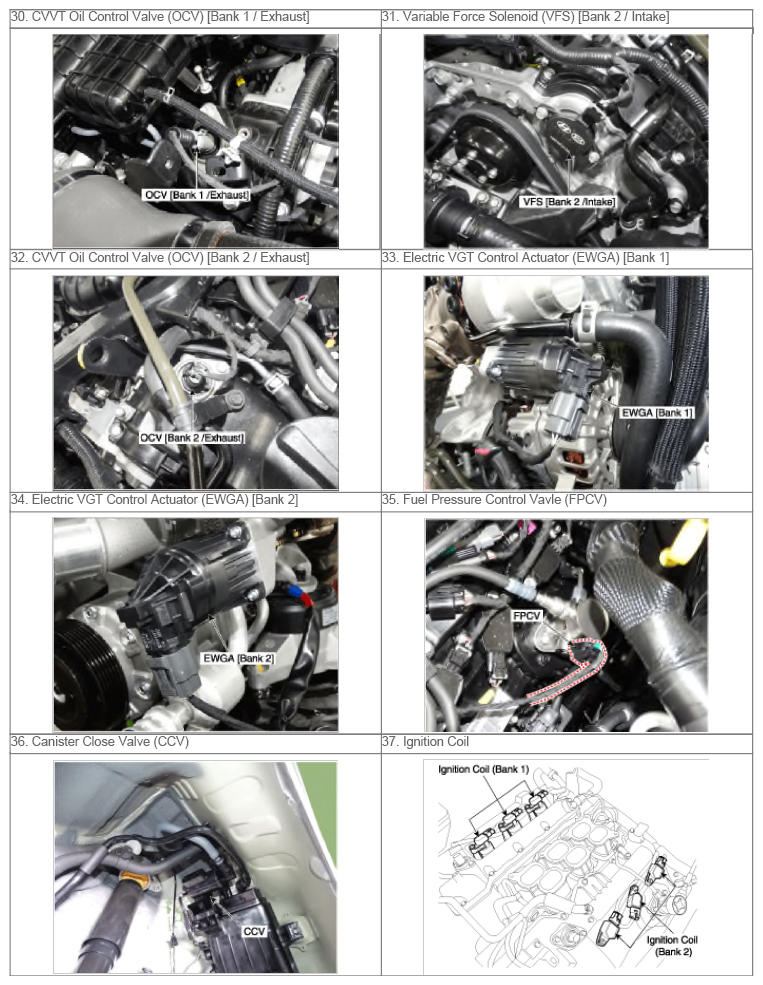 | 30. CVVT Oil Control Valve (OCV) [Bank 1 / Exhaust] | 31. Variable Force Solenoid (VFS) [Bank 2 / Intake] |
|---|---|
| OCV [Bank 1 /Exhaust] | VFS [Bank 2 /Intake] |
| 32. CVVT Oil Control Valve (OCV) [Bank 2 / Exhaust] | 33. Electric VGT Control Actuator (EWGA) [Bank 1] |
| OCV [Bank 2 /Exhaust] | EWGA [Bank 1] |
| 34. Electric VGT Control Actuator (EWGA) [Bank 2] | 35. Fuel Pressure Control Vavle (FPCV) |
| EWGA [Bank 2] | FPCV |
| 36. Canister Close Valve (CCV) | 37. Ignition Coil |
| CCV | Ignition Coil (Bank 1) Ignition Coil (Bank 2) |