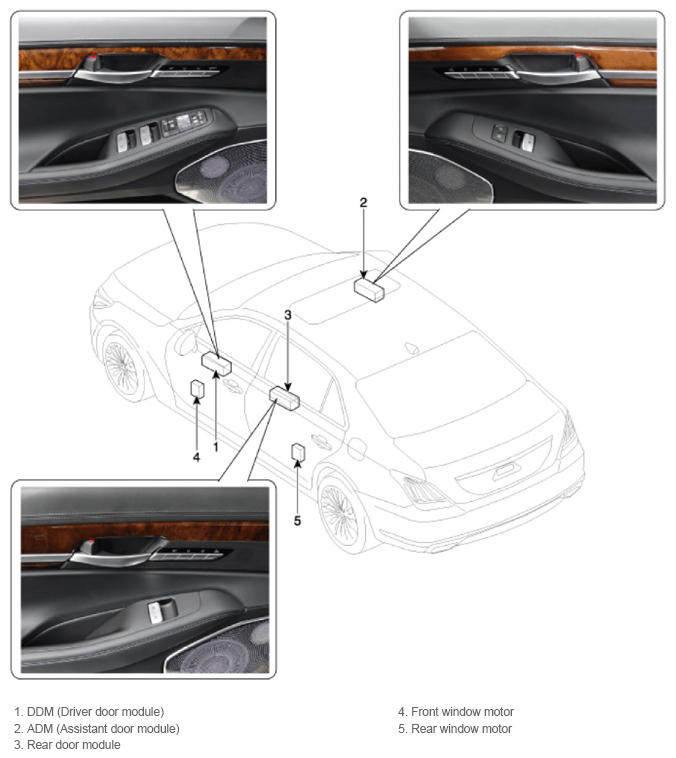 2

3

4

1

5

1. DDM (Driver door module)
2. ADM (Assistant door module)
3. Rear door module

4. Front window motor
5. Rear window motor