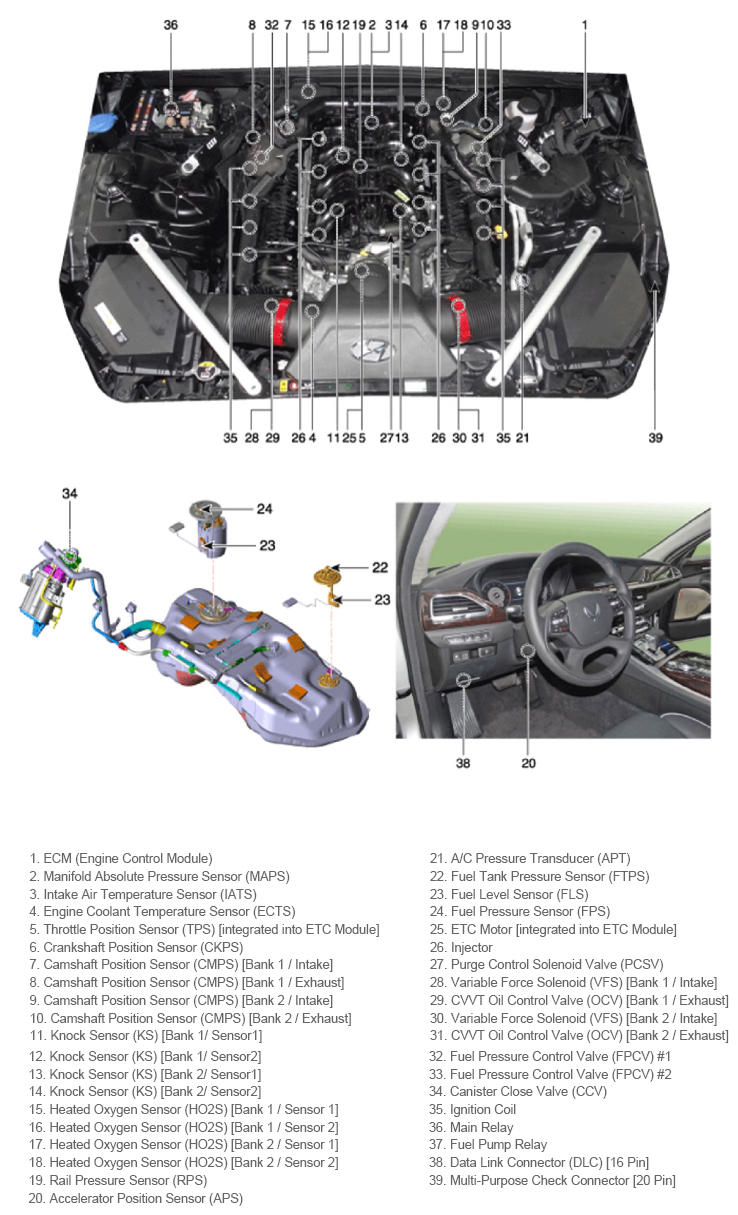 36 8 32 7 15 16 12 19 2 3 14 6 17 18 9 10 33 1

35 28 29 26 4 11 25 5 27 13 26 30 31 35 21 39

34 24 23 22 23

38 20

1. ECM (Engine Control Module)
2. Manifold Absolute Pressure Sensor (MAPS)
3. Intake Air Temperature Sensor (IATS)
4. Engine Coolant Temperature Sensor (ECTS)
5. Throttle Position Sensor (TPS) [integrated into ETC Module]
6. Crankshaft Position Sensor (CKPS)
7. Camshaft Position Sensor (CMPS) [Bank 1 / Intake]
8. Camshaft Position Sensor (CMPS) [Bank 1 / Exhaust]
9. Camshaft Position Sensor (CMPS) [Bank 2 / Intake]
10. Camshaft Position Sensor (CMPS) [Bank 2 / Exhaust]
11. Knock Sensor (KS) [Bank 1/ Sensor1]
12. Knock Sensor (KS) [Bank 1/ Sensor2]
13. Knock Sensor (KS) [Bank 2/ Sensor1]
14. Knock Sensor (KS) [Bank 2/ Sensor2]
15. Heated Oxygen Sensor (HO2S) [Bank 1 / Sensor 1]
16. Heated Oxygen Sensor (HO2S) [Bank 1 / Sensor 2]
17. Heated Oxygen Sensor (HO2S) [Bank 2 / Sensor 1]
18. Heated Oxygen Sensor (HO2S) [Bank 2 / Sensor 2]
19. Rail Pressure Sensor (RPS)
20. Accelerator Position Sensor (APS)

21. A/C Pressure Transducer (APT)
22. Fuel Tank Pressure Sensor (FTPS)
23. Fuel Level Sensor (FLS)
24. Fuel Pressure Sensor (FPS)
25. ETC Motor [integrated into ETC Module]
26. Injector
27. Purge Control Solenoid Valve (PCSV)
28. Variable Force Solenoid (VFS) [Bank 1 / Intake]
29. CVVT Oil Control Valve (OCV) [Bank 1 / Exhaust]
30. Variable Force Solenoid (VFS) [Bank 2 / Intake]
31. CVVT Oil Control Valve (OCV) [Bank 2 / Exhaust]
32. Fuel Pressure Control Valve (FPCV) #1
33. Fuel Pressure Control Valve (FPCV) #2
34. Canister Close Valve (CCV)
35. Ignition Coil
36. Main Relay
37. Fuel Pump Relay
38. Data Link Connector (DLC) [16 Pin]
39. Multi-Purpose Check Connector [20 Pin]