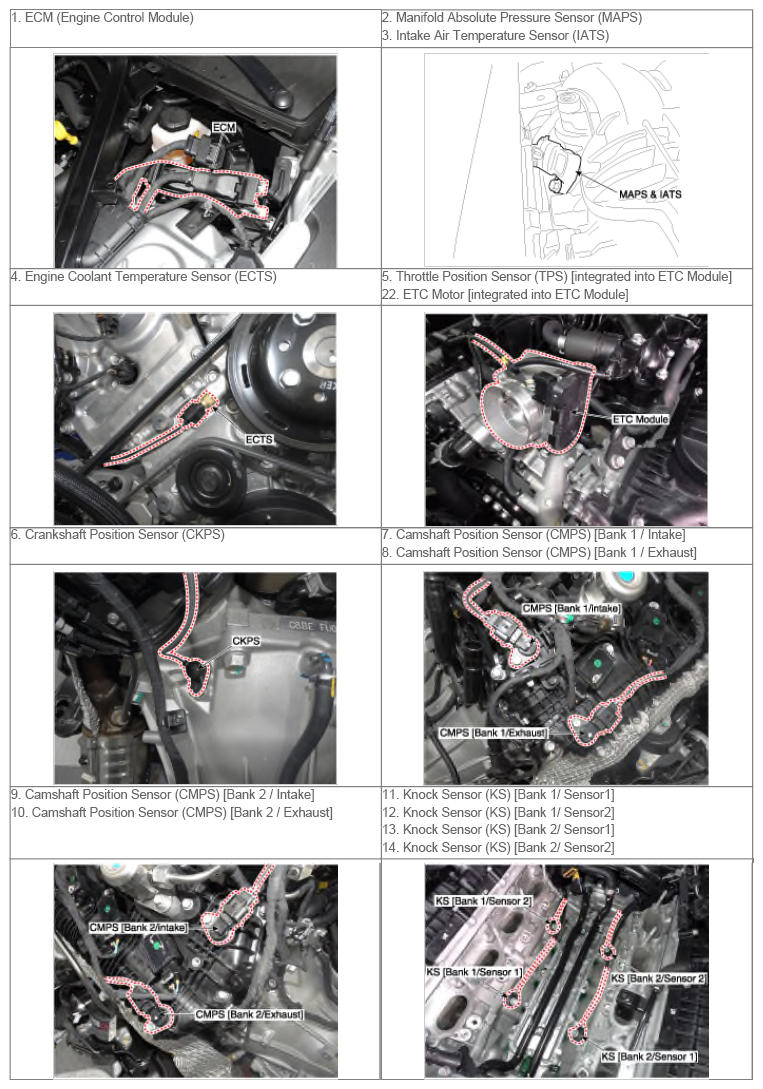 | 1. ECM (Engine Control Module) | 2. Manifold Absolute Pressure Sensor (MAPS) 3. Intake Air Temperature Sensor (IATS) |
|---|---|
| ECM | MAPS & IATS |
| 4. Engine Coolant Temperature Sensor (ECTS) | 5. Throttle Position Sensor (TPS) [integrated into ETC Module] 22. ETC Motor [integrated into ETC Module] |
| ECTS | ETC Module |
| 6. Crankshaft Position Sensor (CKPS) | 7. Camshaft Position Sensor (CMPS) [Bank 1 / Intake] 8. Camshaft Position Sensor (CMPS) [Bank 1 / Exhaust] |
| CKPS | CMPS [Bank 1/Intake] CMPS [Bank 1/Exhaust] |
| 9. Camshaft Position Sensor (CMPS) [Bank 2 / Intake] 10. Camshaft Position Sensor (CMPS) [Bank 2 / Exhaust] | 11. Knock Sensor (KS) [Bank 1/ Sensor1] 12. Knock Sensor (KS) [Bank 1/ Sensor2] 13. Knock Sensor (KS) [Bank 2/ Sensor1] 14. Knock Sensor (KS) [Bank 2/ Sensor2] |
| CMPS [Bank 2/Intake] CMPS [Bank 2/Exhaust] | KS [Bank 1/Sensor 2] KS [Bank 1/Sensor 1] KS [Bank 2/Sensor 2] KS [Bank 2/Sensor 1] |