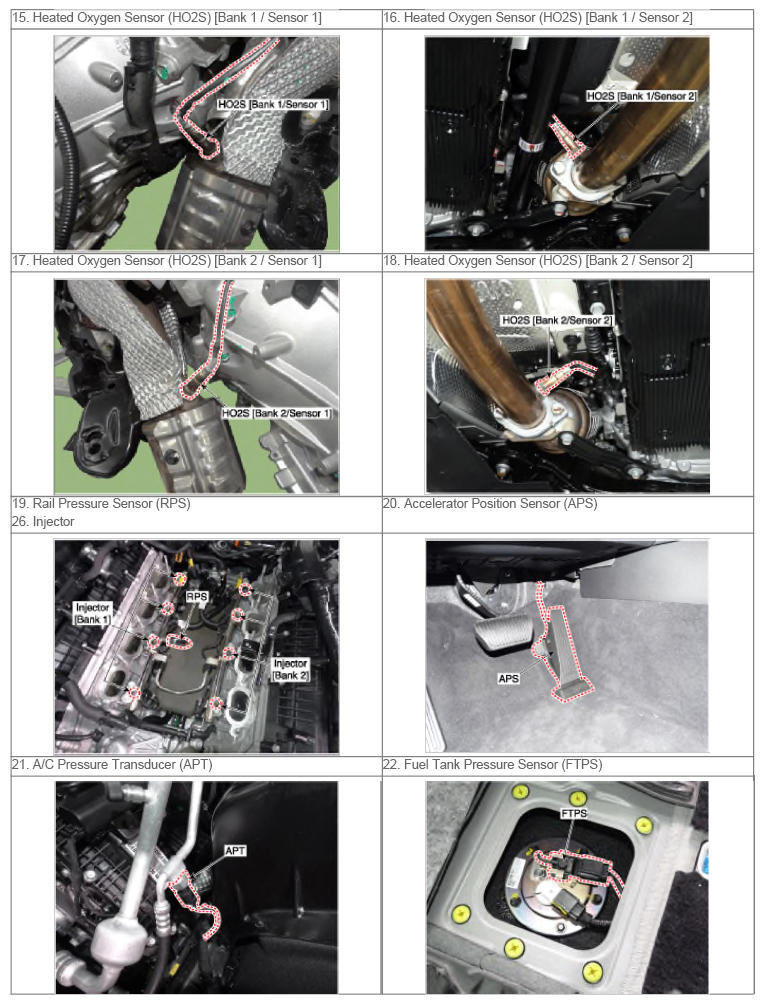 | 15. Heated Oxygen Sensor (HO2S) [Bank 1 / Sensor 1] | 16. Heated Oxygen Sensor (HO2S) [Bank 1 / Sensor 2] |
|---|---|
| HO2S [Bank 1/Sensor 1] | HO2S [Bank 1/Sensor 2] |
| 17. Heated Oxygen Sensor (HO2S) [Bank 2 / Sensor 1] | 18. Heated Oxygen Sensor (HO2S) [Bank 2 / Sensor 2] |
| HO2S [Bank 2/Sensor 1] | HO2S [Bank 2/Sensor 2] |
| 19. Rail Pressure Sensor (RPS) 26. Injector | 20. Accelerator Position Sensor (APS) |
| Injector [Bank 1] RPS Injector [Bank 2] | APS |
| 21. A/C Pressure Transducer (APT) | 22. Fuel Tank Pressure Sensor (FTPS) |
| APT | FTPS |