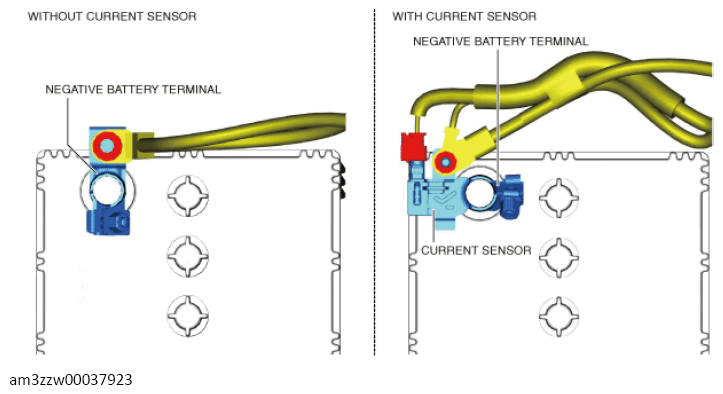 WITHOUT CURRENT SENSOR

NEGATIVE BATTERY TERMINAL

WITH CURRENT SENSOR

NEGATIVE BATTERY TERMINAL

CURRENT SENSOR

am3zzw00037923