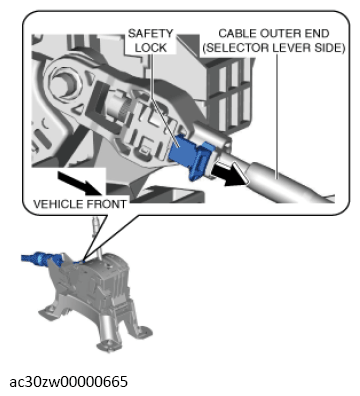 SAFETY LOCK

CABLE OUTER END (SELECTOR LEVER SIDE)

VEHICLE FRONT

ac30zw00000665