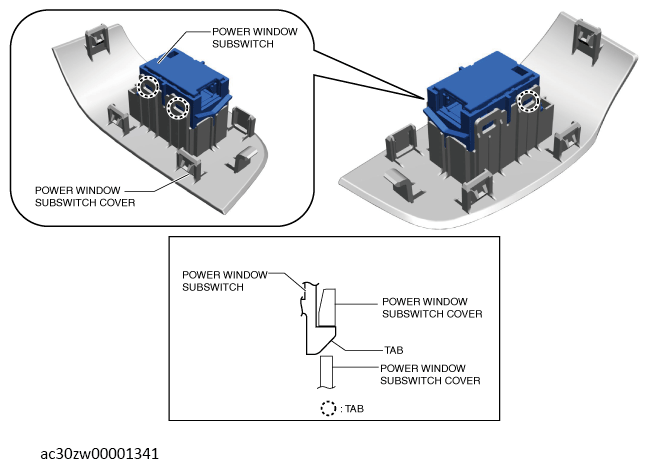 POWER WINDOW SUBSWITCH

POWER WINDOW SUBSWITCH COVER

POWER WINDOW SUBSWITCH

POWER WINDOW SUBSWITCH COVER

TAB

POWER WINDOW SUBSWITCH COVER

: TAB

ac30zw00001341