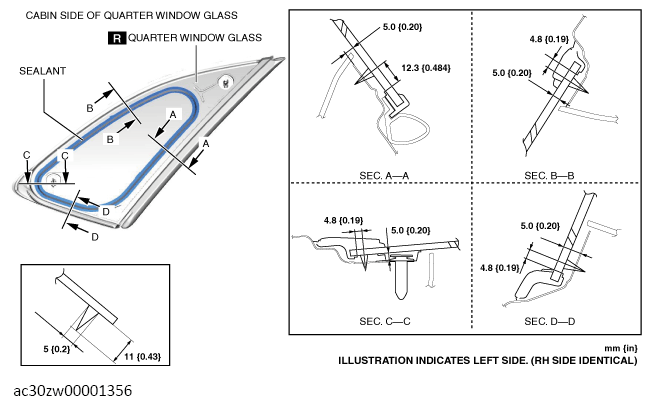 CABIN SIDE OF QUARTER WINDOW GLASS

R QUARTER WINDOW GLASS

SEALANT

B

B

A

A

C

C

D

D

5 {0.2}

11 {0.43}

5.0 {0.20}

12.3 {0.484}

SEC. A—A

4.8 {0.19}

5.0 {0.20}

SEC. B—B

4.8 {0.19}

5.0 {0.20}

SEC. C—C

5.0 {0.20}

4.8 {0.19}

SEC. D—D

mm {in}

ILLUSTRATION INDICATES LEFT SIDE. (RH SIDE IDENTICAL)

ac30zw00001356