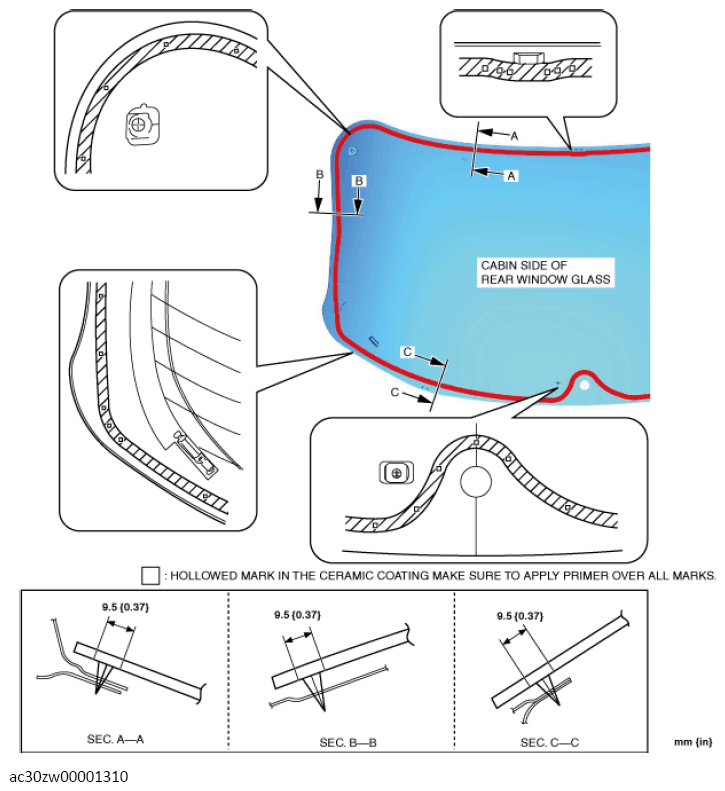 A
A
B
B
CABIN SIDE OF
REAR WINDOW GLASS
C
C

: HOLLOWED MARK IN THE CERAMIC COATING MAKE SURE TO APPLY PRIMER OVER ALL MARKS.

9.5 {0.37}
SEC. A—A

9.5 {0.37}
SEC. B—B

9.5 {0.37}
SEC. C—C

mm {in}

ac30zw00001310