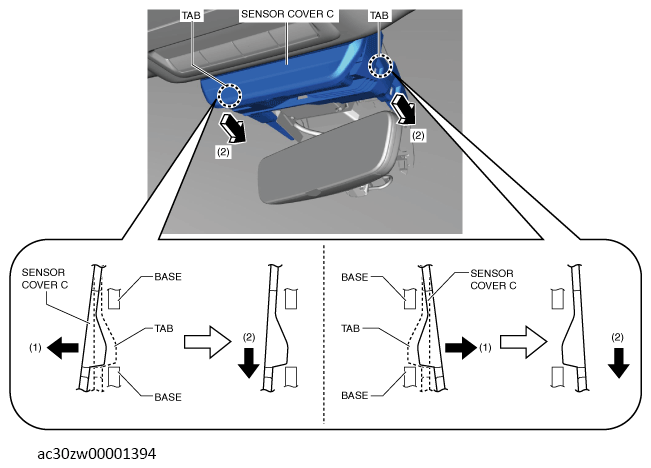 TAB
SENSOR COVER C
TAB
(2)
(2)

SENSOR COVER C
BASE
TAB
(1)
(2)
BASE

BASE
SENSOR COVER C
TAB
(1)
(2)
BASE

ac30zw00001394