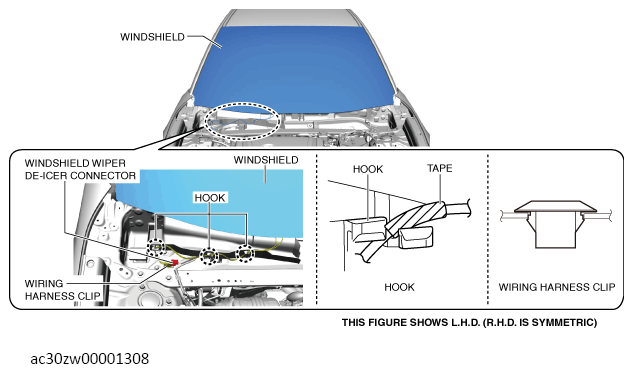 WINDSHIELD

WINDSHIELD WIPER DE-ICER CONNECTOR

WINDSHIELD

HOOK

WIRING HARNESS CLIP

HOOK

TAPE

HOOK

WIRING HARNESS CLIP

THIS FIGURE SHOWS L.H.D. (R.H.D. IS SYMMETRIC)

ac30zw00001308