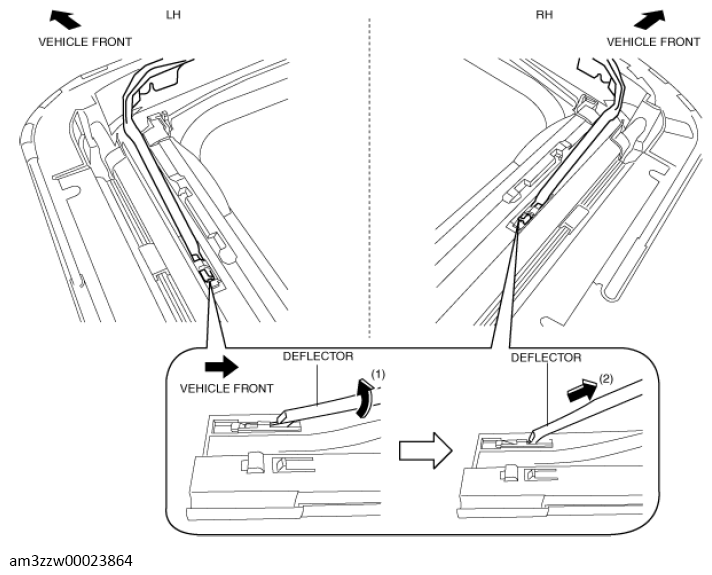 LH

VEHICLE FRONT

RH

VEHICLE FRONT

VEHICLE FRONT

DEFLECTOR

(1)

DEFLECTOR

(2)

am3zzw00023864