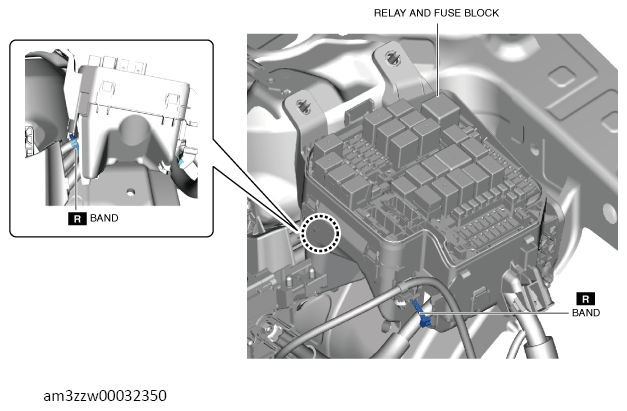 RELAY AND FUSE BLOCK

R BAND

R BAND

am3zzw00032350