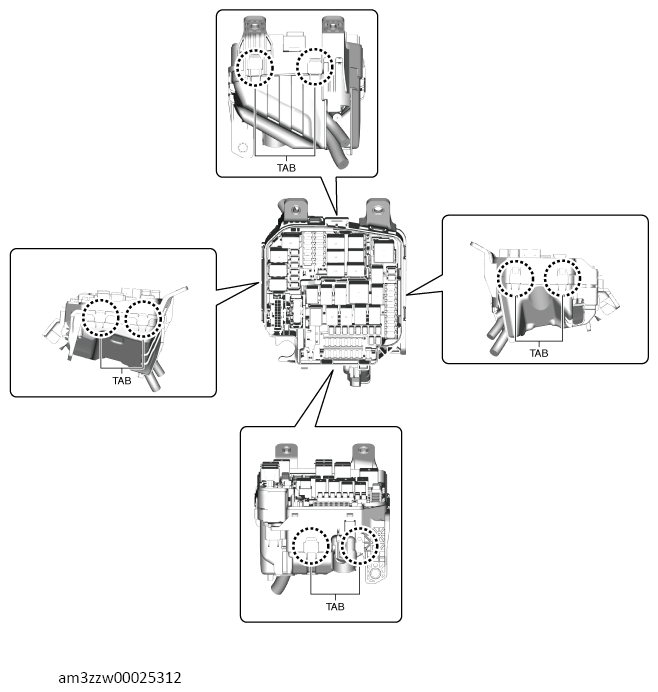 TAB

TAB

TAB

TAB

am3zzw00025312