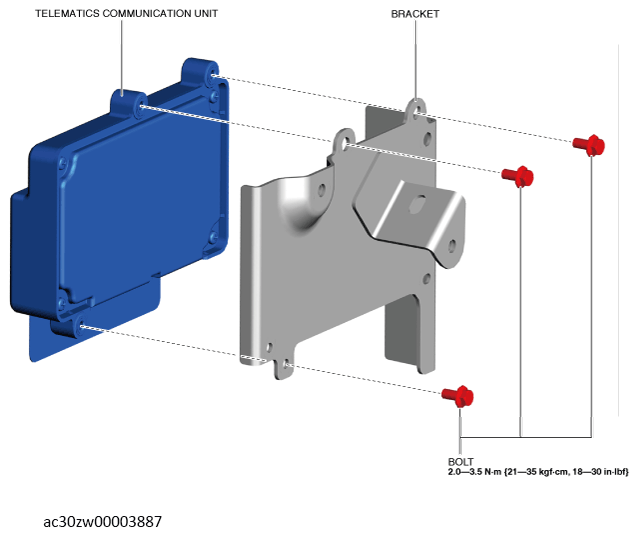 TELEMATICS COMMUNICATION UNIT

BRACKET

BOLT
2.0—3.5 N·m {21—35 kgf·cm, 18—30 in·lbf}

ac30zw00003887