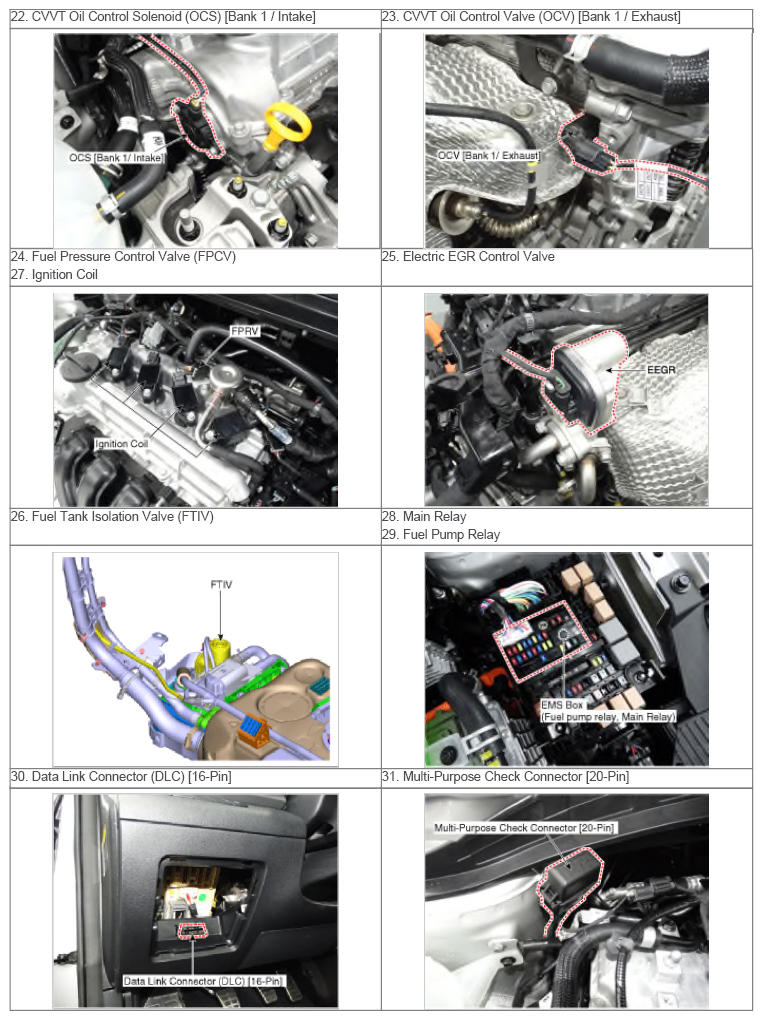 | 22. CVVT Oil Control Solenoid (OCS) [Bank 1 / Intake] | 23. CVVT Oil Control Valve (OCV) [Bank 1 / Exhaust] |
|---|---|
| OCS [Bank 1/ Intake] | OCV [Bank 1/ Exhaust] |
| 24. Fuel Pressure Control Valve (FPCV) 27. Ignition Coil | 25. Electric EGR Control Valve |
| FPRV Ignition Coil | EEGR |
| 26. Fuel Tank Isolation Valve (FTIV) | 28. Main Relay 29. Fuel Pump Relay |
| FTIV | EMS Box (Fuel pump relay, Main Relay) |
| 30. Data Link Connector (DLC) [16-Pin] | 31. Multi-Purpose Check Connector [20-Pin] |
| Data Link Connector (DLC) [16-Pin] | Multi-Purpose Check Connector [20-Pin] |