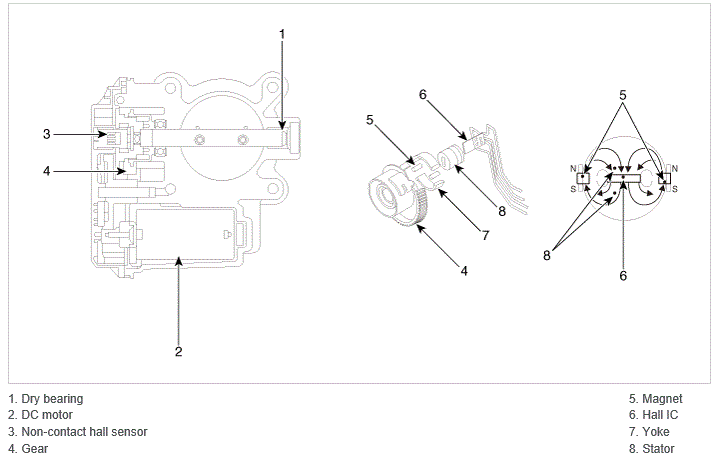 1
3
4
2
6
5
8
7
4
5
N
S
N
S
8
6

1. Dry bearing
2. DC motor
3. Non-contact hall sensor
4. Gear

5. Magnet
6. Hall IC
7. Yoke
8. Stator