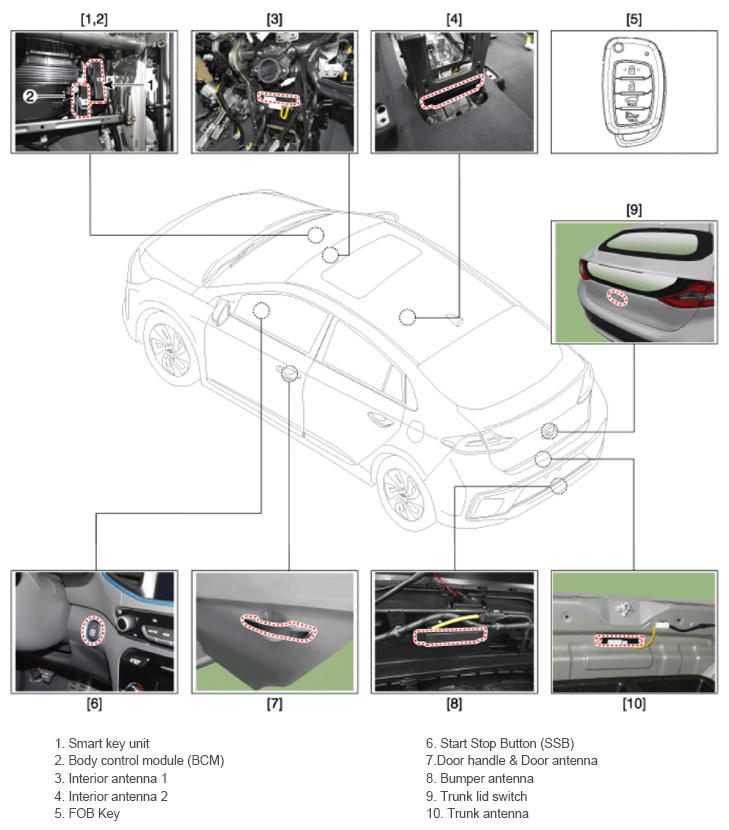 [1,2]
2
1
[3]
[4]
[5]
[9]
[6]
[7]
[8]
[10]

1. Smart key unit
2. Body control module (BCM)
3. Interior antenna 1
4. Interior antenna 2
5. FOB Key

6. Start Stop Button (SSB)
7.Door handle & Door antenna
8. Bumper antenna
9. Trunk lid switch
10. Trunk antenna