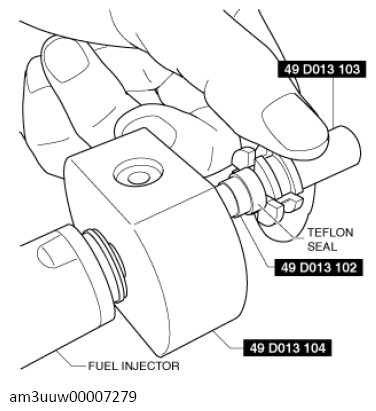 49 D013 103

TEFLON SEAL

49 D013 102

49 D013 104

FUEL INJECTOR

am3uuw00007279