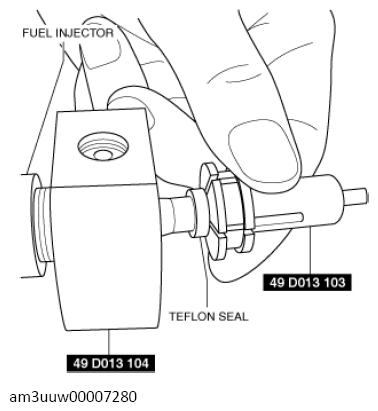 FUEL INJECTOR

49 D013 103

TEFLON SEAL

49 D013 104

am3uuw00007280