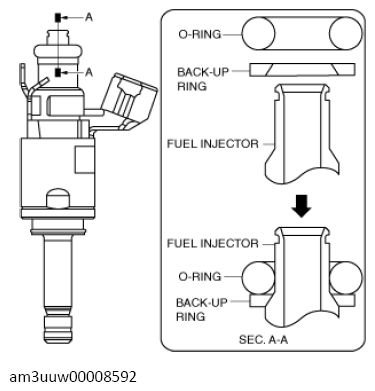 A

A

O-RING

BACK-UP RING

FUEL INJECTOR

FUEL INJECTOR

O-RING

BACK-UP RING

SEC. A-A

am3uuw00008592