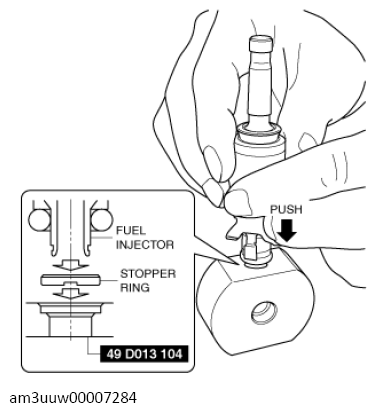 PUSH

FUEL INJECTOR

STOPPER RING

49 D013 104

am3uuw00007284