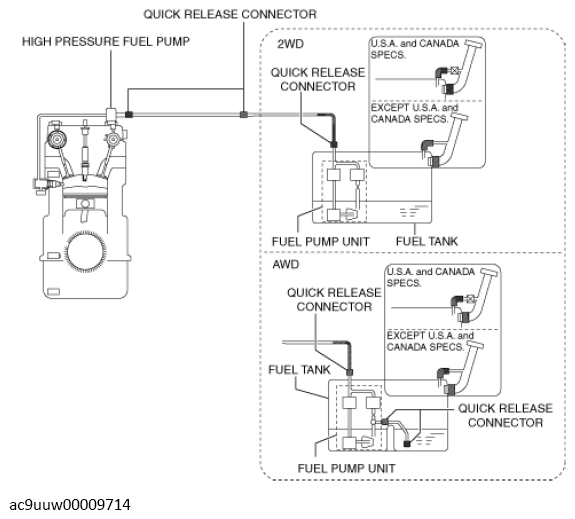 QUICK RELEASE CONNECTOR

HIGH PRESSURE FUEL PUMP

2WD

U.S.A. and CANADA SPECS.

QUICK RELEASE CONNECTOR

EXCEPT U.S.A. and CANADA SPECS.

FUEL PUMP UNIT

FUEL TANK

AWD

U.S.A. and CANADA SPECS.

QUICK RELEASE CONNECTOR

EXCEPT U.S.A. and CANADA SPECS.

FUEL TANK

QUICK RELEASE CONNECTOR

FUEL PUMP UNIT

ac9uuw00009714