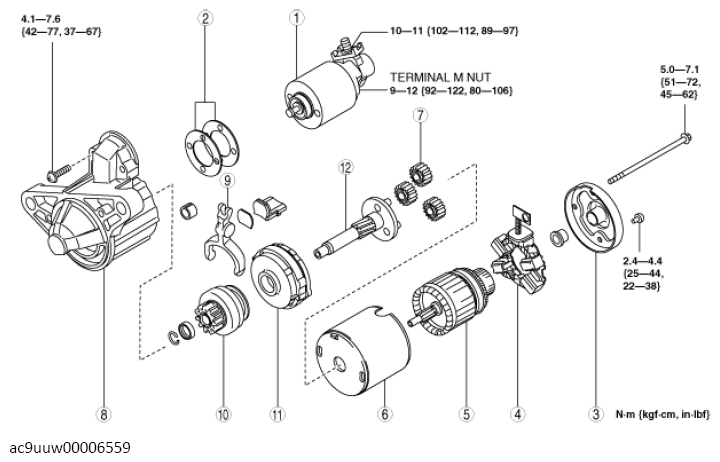 4.1—7.6
{42—77, 37—67}

2

1

10—11 {102—112, 89—97}

TERMINAL M NUT
9—12 {92—122, 80—106}

5.0—7.1
{51—72,
45—62}

7

9

12

2.4—4.4
{25—44,
22—38}

8

10

11

6

5

4

3

N·m {kgf·cm, in·lbf}

ac9uuw00006559