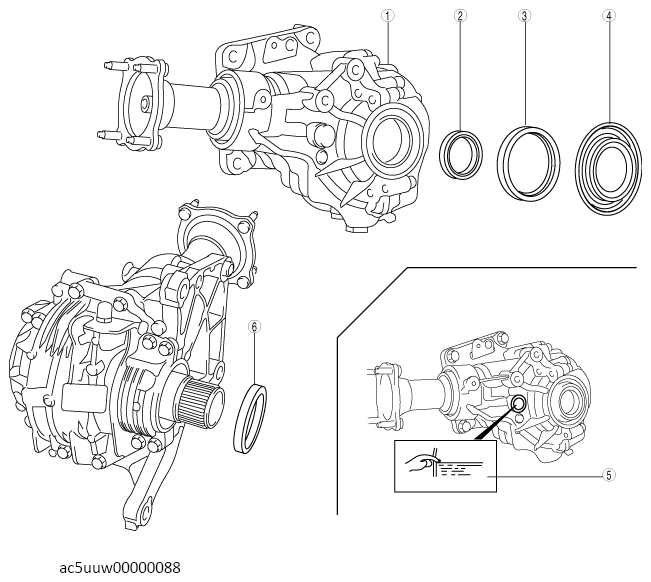 1
2
3
4
6
5
ac5uuw00000088