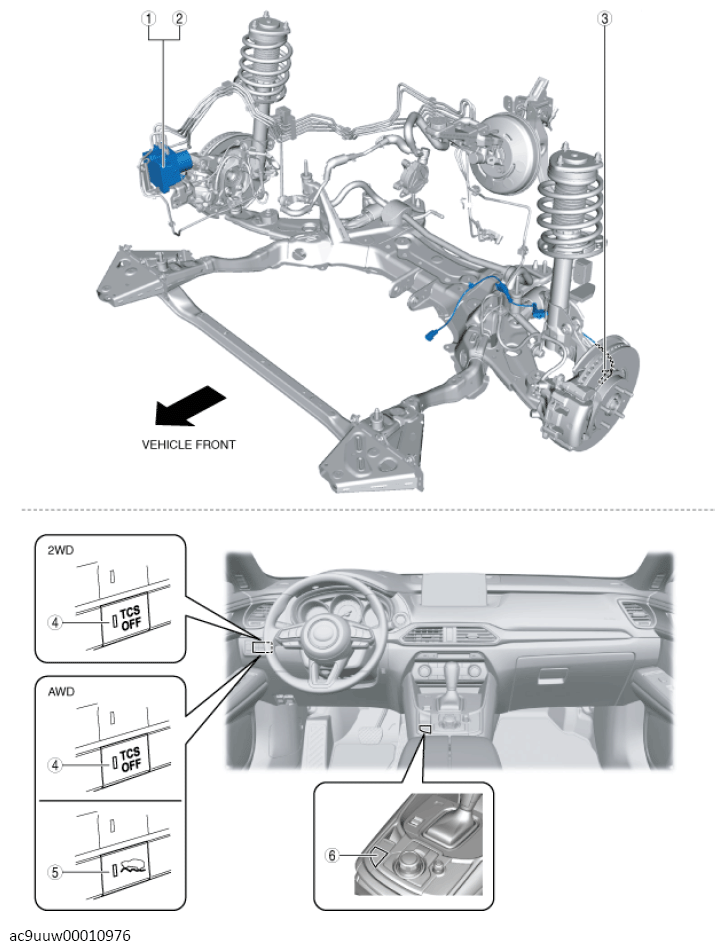 1 2
3
VEHICLE FRONT
2WD
4
TCS OFF
AWD
4
TCS OFF
5
6
ac9uuw00010976