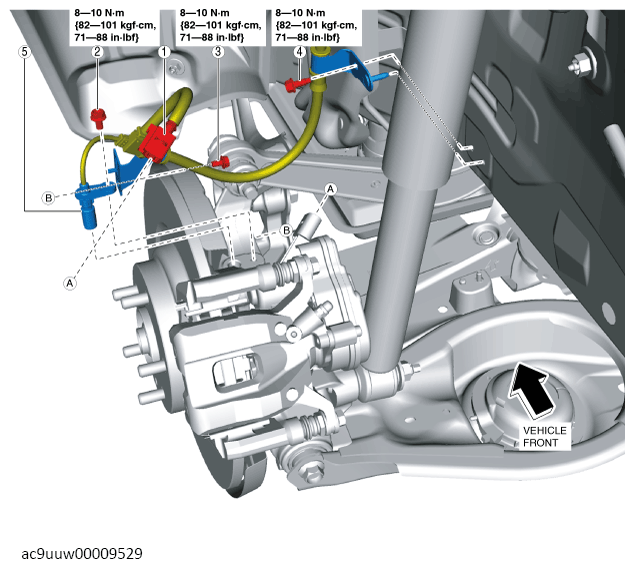 8—10 N·m {82—101 kgf·cm, 71—88 in·lbf}

8—10 N·m {82—101 kgf·cm, 71—88 in·lbf}

8—10 N·m {82—101 kgf·cm, 71—88 in·lbf}

5
2
1
3
4
B
A
B
A

VEHICLE FRONT

ac9uuw00009529