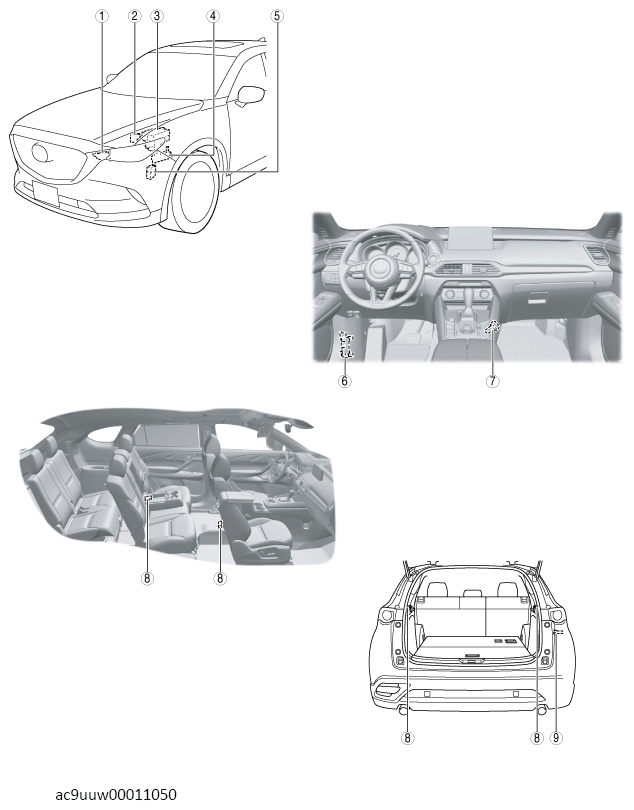 1 2 3 4 5

6 7

8 8

8 8 9

ac9uuw00011050