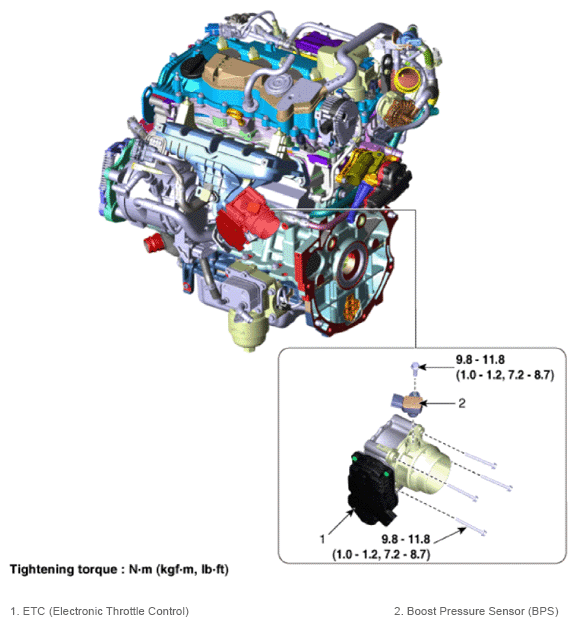 9.8 - 11.8
(1.0 - 1.2, 7.2 - 8.7)

2

1

9.8 - 11.8
(1.0 - 1.2, 7.2 - 8.7)

Tightening torque : N·m (kgf·m, lb·ft)

1. ETC (Electronic Throttle Control)

2. Boost Pressure Sensor (BPS)