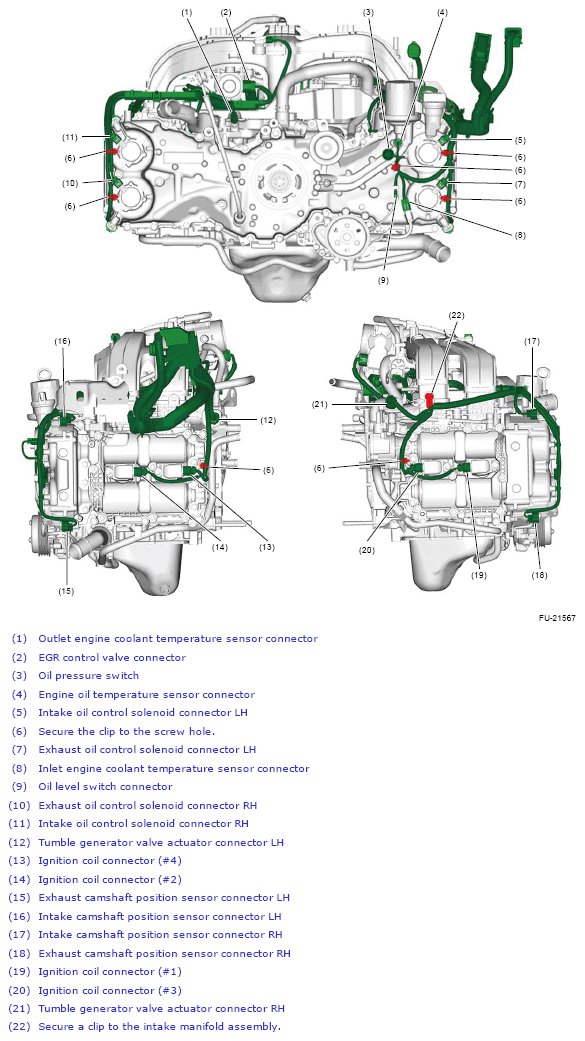 (1) (2) (3) (4)
(11)
(6)
(10)
(6)
(5)
(6)
(6)
(7)
(6)
(8)
(9)

(16)
(12)
(6)
(14)
(13)
(15)

(22)
(17)
(21)
(6)
(20)
(19)
(18)

FU-21567

(1) Outlet engine coolant temperature sensor connector
(2) EGR control valve connector
(3) Oil pressure switch
(4) Engine oil temperature sensor connector
(5) Intake oil control solenoid connector LH
(6) Secure the clip to the screw hole.
(7) Exhaust oil control solenoid connector LH
(8) Inlet engine coolant temperature sensor connector
(9) Oil level switch connector
(10) Exhaust oil control solenoid connector RH
(11) Intake oil control solenoid connector RH
(12) Tumble generator valve actuator connector LH
(13) Ignition coil connector (#4)
(14) Ignition coil connector (#2)
(15) Exhaust camshaft position sensor connector LH
(16) Intake camshaft position sensor connector LH
(17) Intake camshaft position sensor connector RH
(18) Exhaust camshaft position sensor connector RH
(19) Ignition coil connector (#1)
(20) Ignition coil connector (#3)
(21) Tumble generator valve actuator connector RH
(22) Secure a clip to the intake manifold assembly.